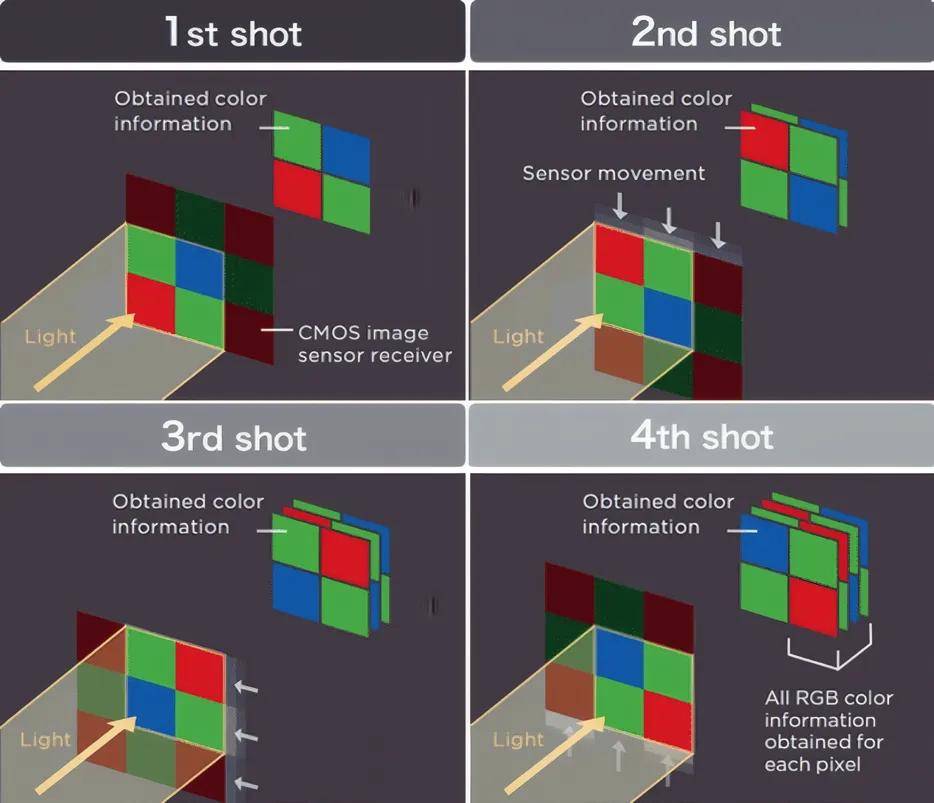 1st shot

Obtained color information

Light

CMOS image sensor receiver

2nd shot

Obtained color information

Sensor movement

Light

3rd shot

Obtained color information

Light

4th shot

Obtained color information

Light

All RGB color information obtained for each pixel